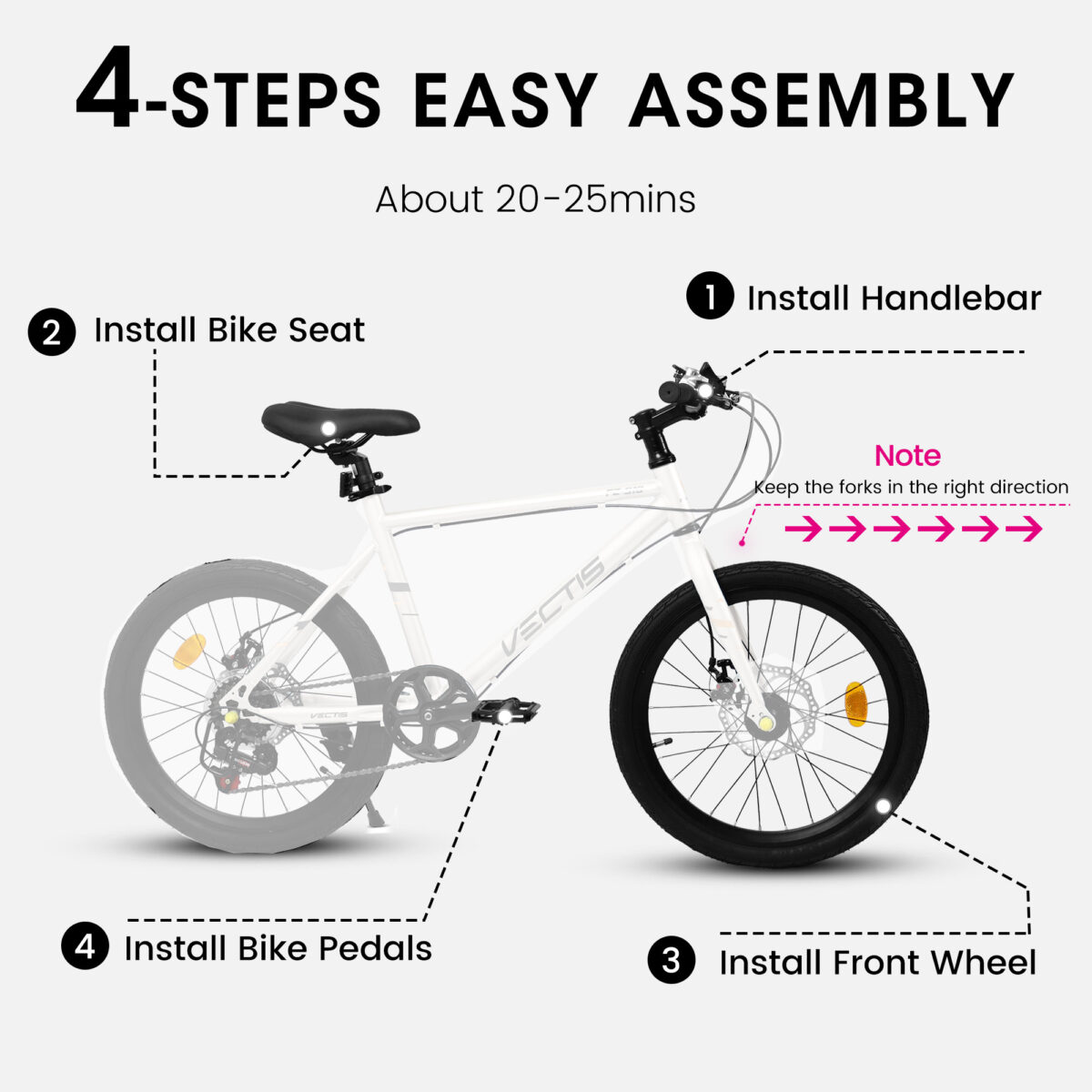 4-STEPS EASY ASSEMBLY

About 20-25mins

1 Install Handlebar

2 Install Bike Seat

Note
Keep the forks in the right direction

VECTIS

VECTIS

4 Install Bike Pedals

3 Install Front Wheel